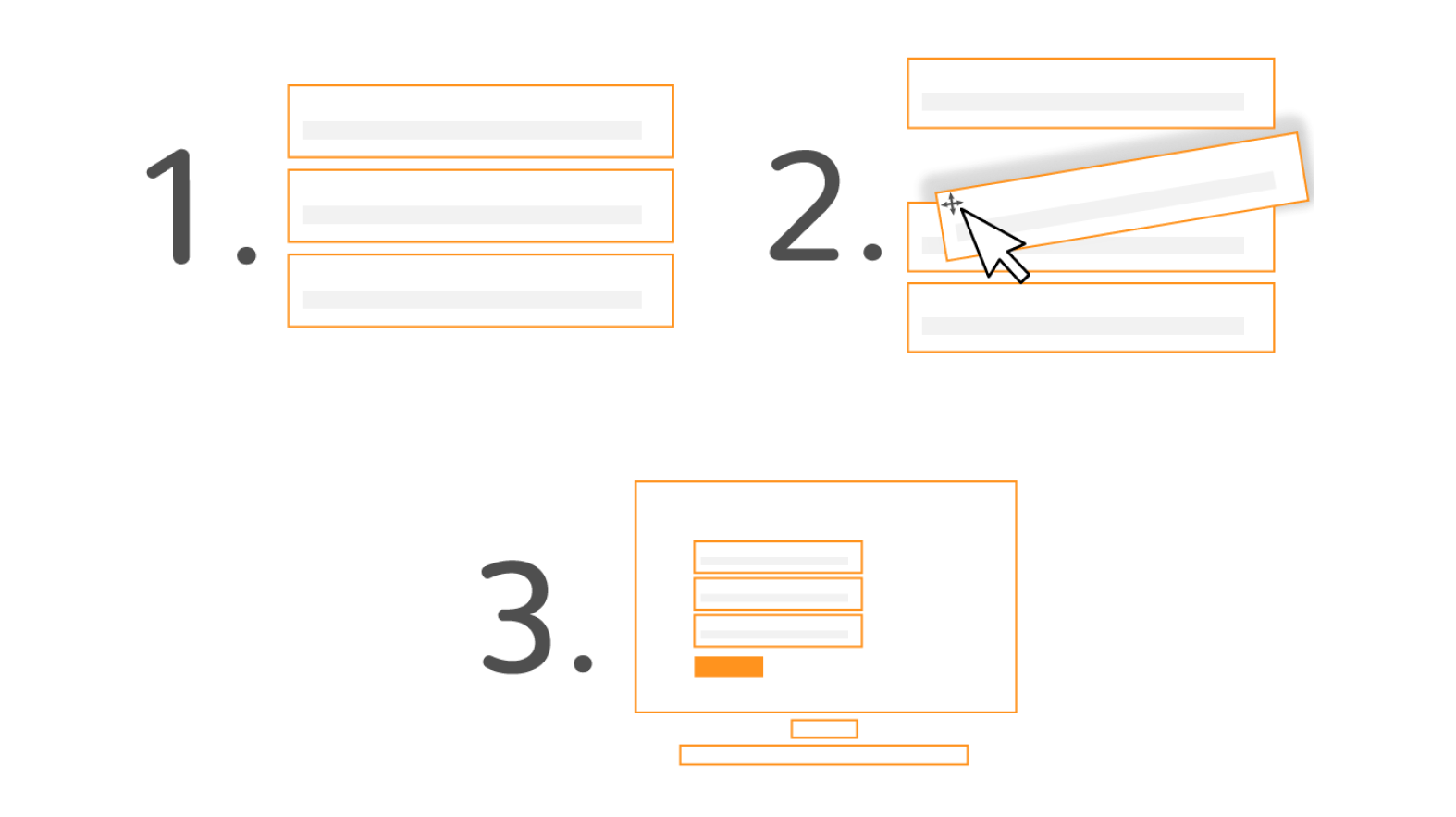 1.

2.

3.