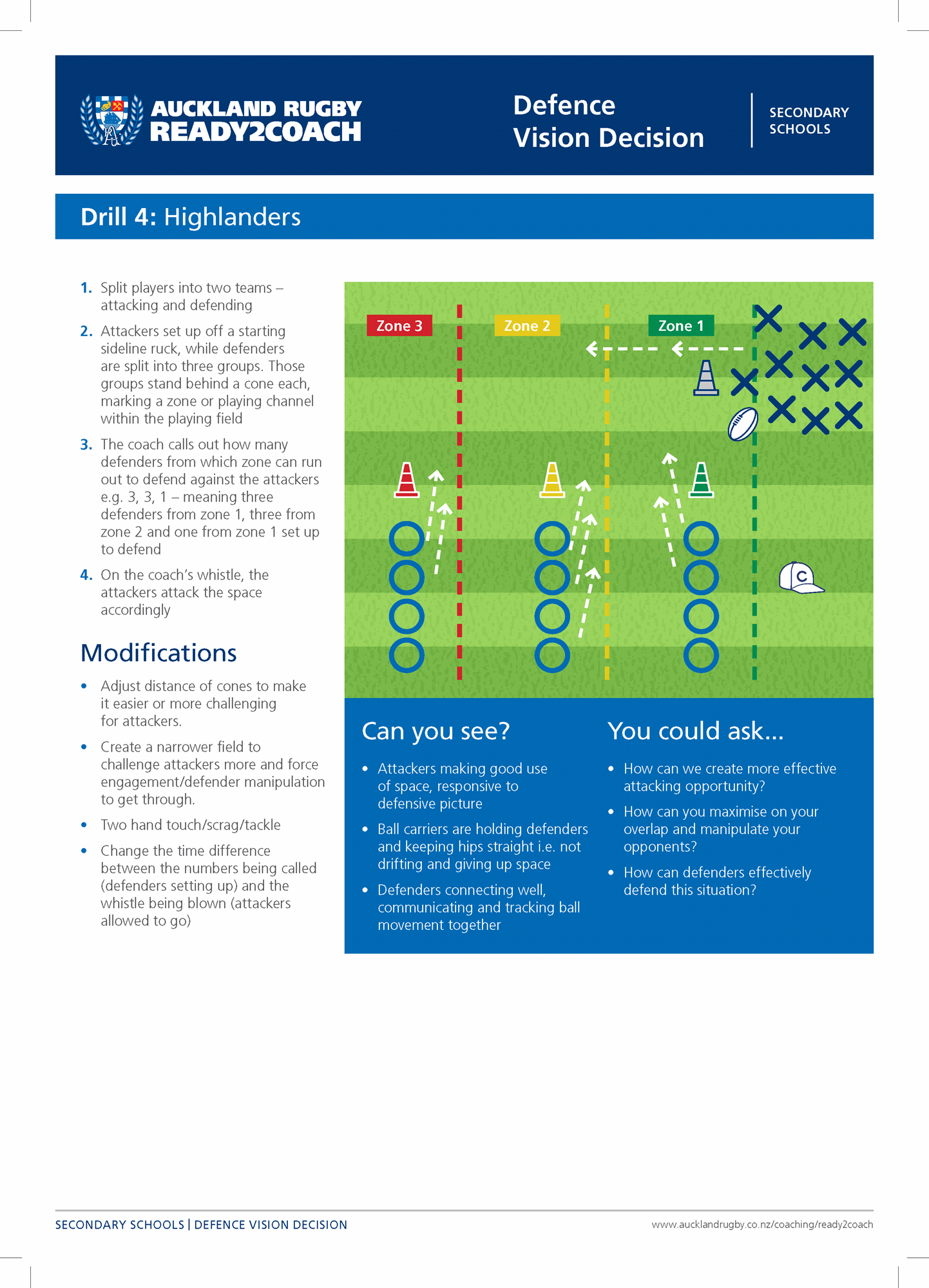 AUCKLAND RUGBY
READY2COACH

Defence
Vision Decision

SECONDARY SCHOOLS

Drill 4: Highlanders

1. Split players into two teams – attacking and defending

2. Attackers set up off a starting sideline ruck, while defenders are split into three groups. Those groups stand behind a cone each, marking a zone or playing channel within the playing field

3. The coach calls out how many defenders from which zone can run out to defend against the attackers e.g. 3, 3, 1 – meaning three defenders from zone 1, three from zone 2 and one from zone 1 set up to defend

4. On the coach's whistle, the attackers attack the space accordingly

Modifications

• Adjust distance of cones to make it easier or more challenging for attackers.

• Create a narrower field to challenge attackers more and force engagement/defender manipulation to get through.

• Two hand touch/scrag/tackle

• Change the time difference between the numbers being called (defenders setting up) and the whistle being blown (attackers allowed to go)

Zone 3
Zone 2
Zone 1
C

Can you see?

• Attackers making good use of space, responsive to defensive picture

• Ball carriers are holding defenders and keeping hips straight i.e. not drifting and giving up space

• Defenders connecting well, communicating and tracking ball movement together

You could ask...

• How can we create more effective attacking opportunity?

• How can you maximise on your overlap and manipulate your opponents?

• How can defenders effectively defend this situation?

SECONDARY SCHOOLS | DEFENCE VISION DECISION
www.aucklandrugby.co.nz/coaching/ready2coach