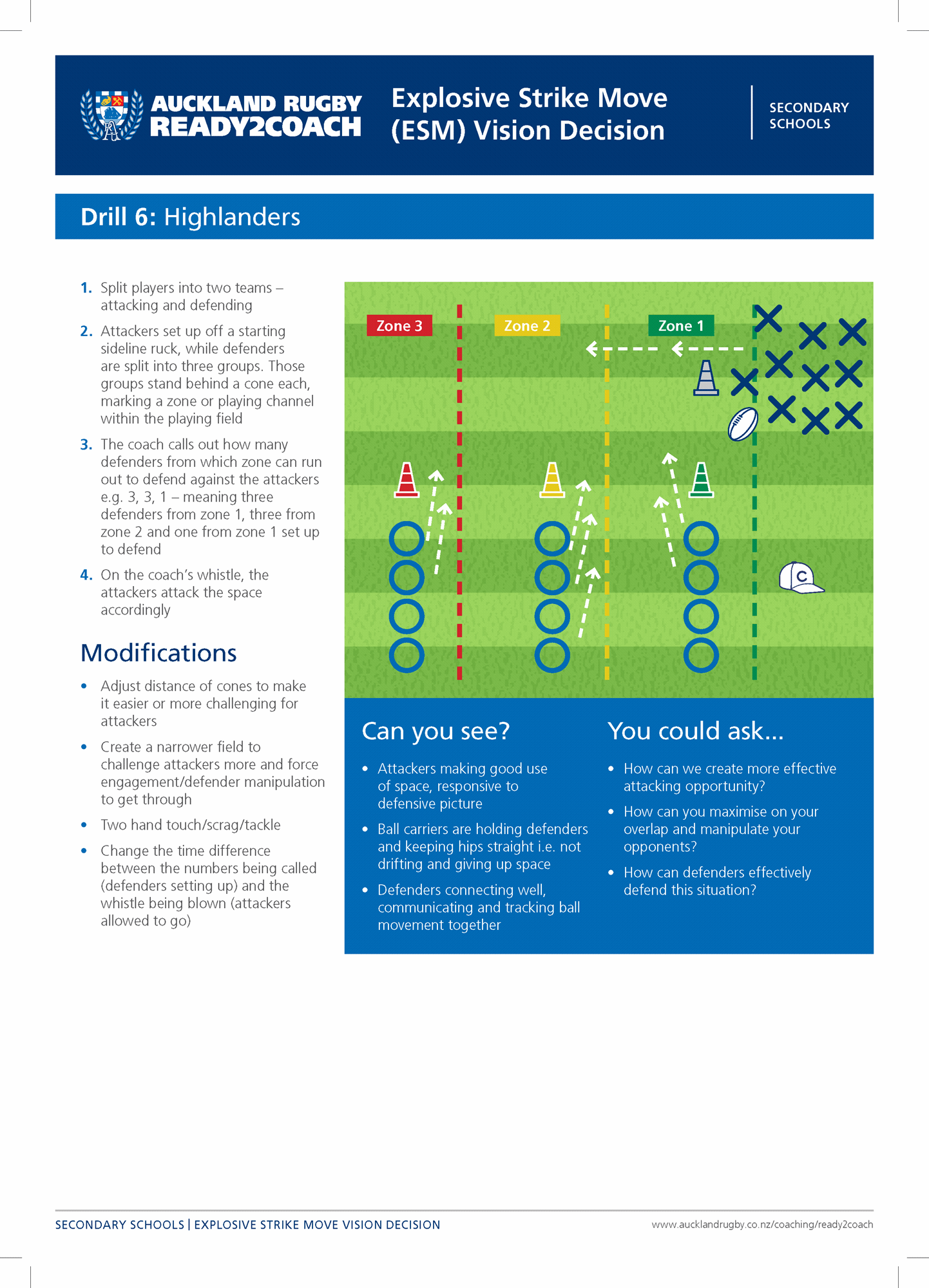 AUCKLAND RUGBY
READY2COACH

Explosive Strike Move (ESM) Vision Decision

SECONDARY SCHOOLS

Drill 6: Highlanders

1. Split players into two teams – attacking and defending

2. Attackers set up off a starting sideline ruck, while defenders are split into three groups. Those groups stand behind a cone each, marking a zone or playing channel within the playing field

3. The coach calls out how many defenders from which zone can run out to defend against the attackers e.g. 3, 3, 1 – meaning three defenders from zone 1, three from zone 2 and one from zone 1 set up to defend

4. On the coach's whistle, the attackers attack the space accordingly

Modifications

• Adjust distance of cones to make it easier or more challenging for attackers

• Create a narrower field to challenge attackers more and force engagement/defender manipulation to get through

• Two hand touch/scrag/tackle

• Change the time difference between the numbers being called (defenders setting up) and the whistle being blown (attackers allowed to go)

Zone 3
Zone 2
Zone 1
C

Can you see?

• Attackers making good use of space, responsive to defensive picture

• Ball carriers are holding defenders and keeping hips straight i.e. not drifting and giving up space

• Defenders connecting well, communicating and tracking ball movement together

You could ask...

• How can we create more effective attacking opportunity?

• How can you maximise on your overlap and manipulate your opponents?

• How can defenders effectively defend this situation?

SECONDARY SCHOOLS | EXPLOSIVE STRIKE MOVE VISION DECISION

www.aucklandrugby.co.nz/coaching/ready2coach