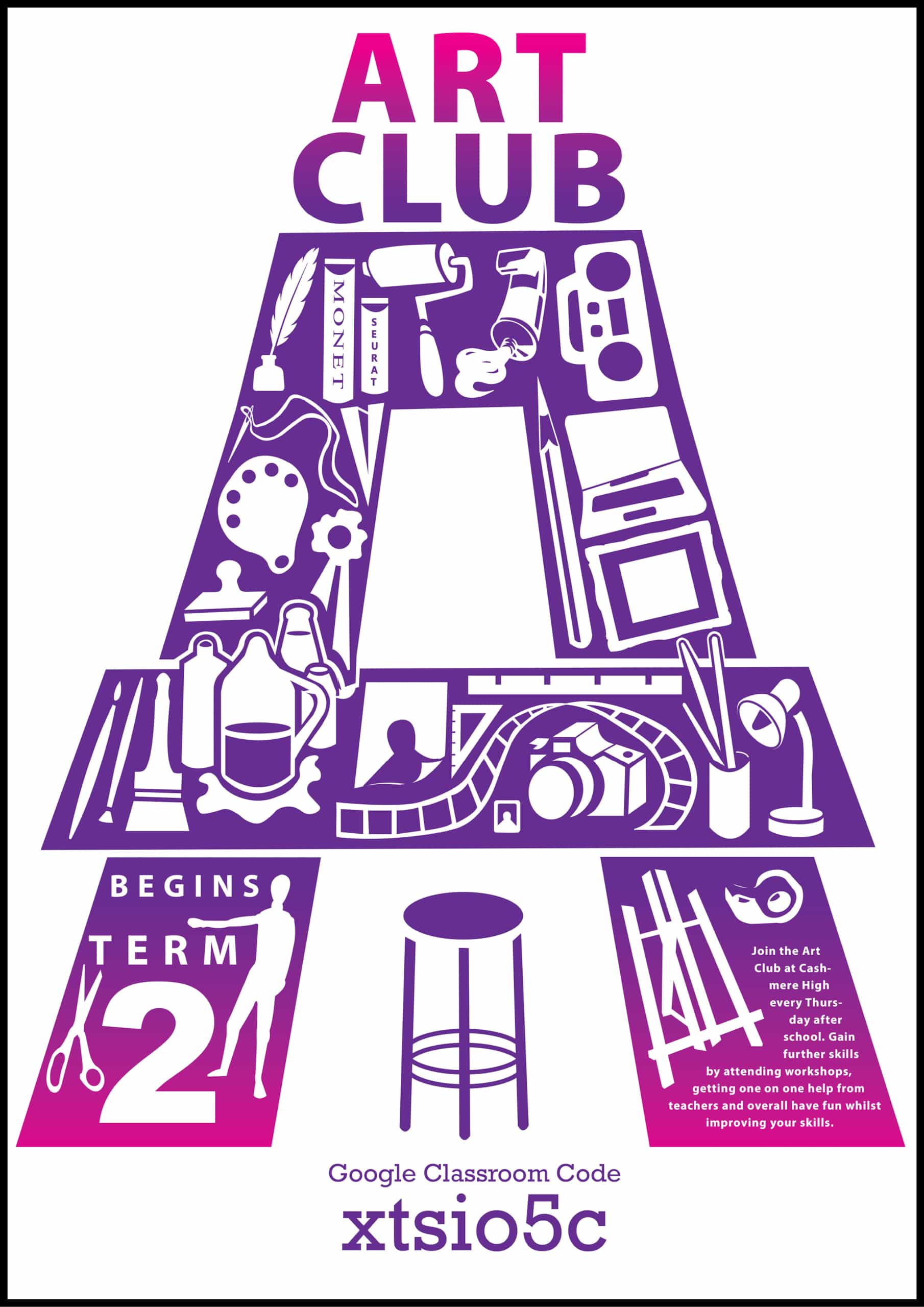 ART CLUB

MONET

SEURAT

BEGINS

TERM

2

Join the Art Club at Cashmere High every Thursday after school. Gain further skills by attending workshops, getting one on one help from teachers and overall have fun whilst improving your skills.

Google Classroom Code

xtsio5c