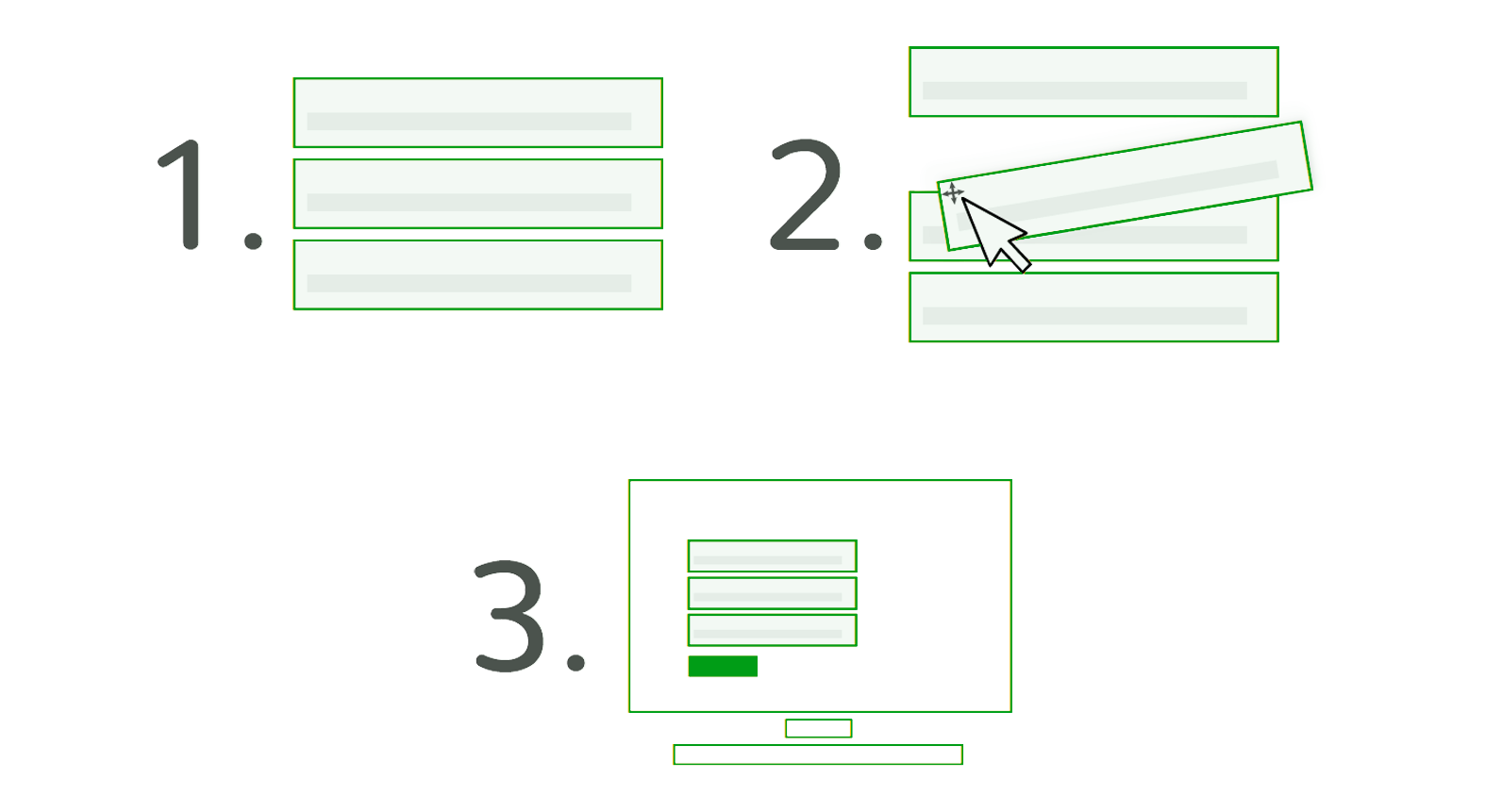 1.

2.

3.